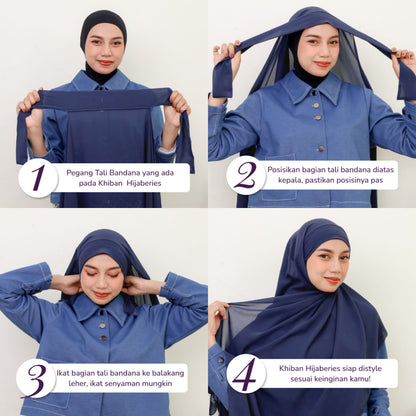 1
Pegang Tali Bandana yang ada pada Khiban Hijaberies

2
Posisikan bagian tali bandana diatas kepala, pastikan posisinya pas

3
Ikat bagian tali bandana ke balakang leher, ikat senyaman mungkin

4
Khiban Hijaberies siap distyle sesuai keinginan kamu!